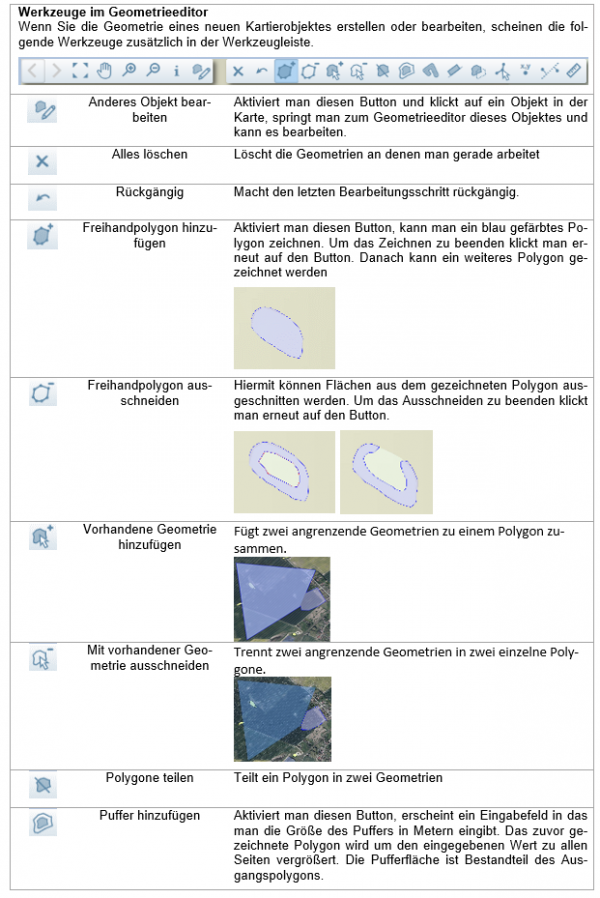 **Werkzeuge im Geometrieeditor**
Wenn Sie die Geometrie eines neuen Kartierobjektes erstellen oder bearbeiten, scheinen die folgende Werkzeuge zusätzlich in der Werkzeugleiste.

| | | |
|---|---|---|
| | Anderes Objekt bearbeiten | Aktiviert man diesen Button und klickt auf ein Objekt in der Karte, springt man zum Geometrieeditor dieses Objektes und kann es bearbeiten. |
| | Alles löschen | Löscht die Geometrien an denen man gerade arbeitet |
| | Rückgängig | Macht den letzten Bearbeitungsschritt rückgängig. |
| | Freihandpolygon hinzufügen | Aktiviert man diesen Button, kann man ein blau gefärbtes Polygon zeichnen. Um das Zeichnen zu beenden klickt man erneut auf den Button. Danach kann ein weiteres Polygon gezeichnet werden |
| | Freihandpolygon ausschneiden | Hiermit können Flächen aus dem gezeichneten Polygon ausgeschnitten werden. Um das Ausschneiden zu beenden klickt man erneut auf den Button. |
| | Vorhandene Geometrie hinzufügen | Fügt zwei angrenzende Geometrien zu einem Polygon zusammen. |
| | Mit vorhandener Geometrie ausschneiden | Trennt zwei angrenzende Geometrien in zwei einzelne Polygone. |
| | Polygone teilen | Teilt ein Polygon in zwei Geometrien |
| | Puffer hinzufügen | Aktiviert man diesen Button, erscheint ein Eingabefeld in das man die Größe des Puffers in Metern eingibt. Das zuvor gezeichnete Polygon wird um den eingegebenen Wert zu allen Seiten vergrößert. Die Pufferfläche ist Bestandteil des Ausgangspolygons. |